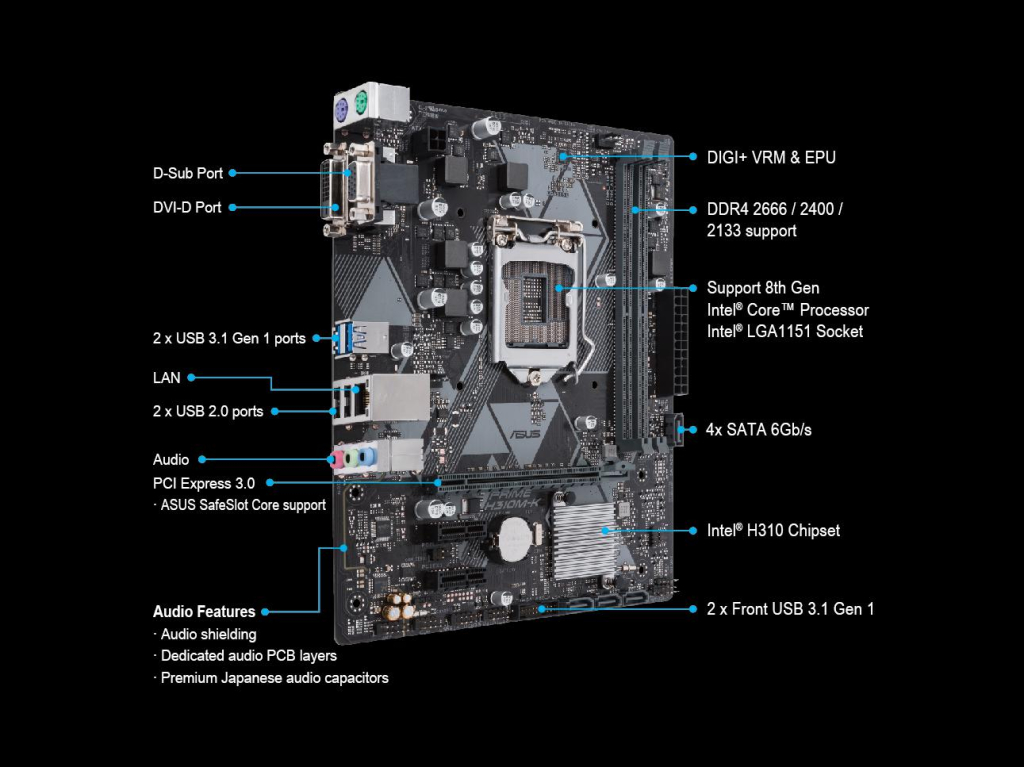 D-Sub Port

DVI-D Port

2 x USB 3.1 Gen 1 ports

LAN

2 x USB 2.0 ports

Audio

PCI Express 3.0
· ASUS SafeSlot Core support

Audio Features
· Audio shielding
· Dedicated audio PCB layers
· Premium Japanese audio capacitors

DIGI+ VRM & EPU

DDR4 2666 / 2400 / 2133 support

Support 8th Gen Intel® Core™ Processor Intel® LGA1151 Socket

4x SATA 6Gb/s

Intel® H310 Chipset

2 x Front USB 3.1 Gen 1

ASUS

PRIME H310M-K